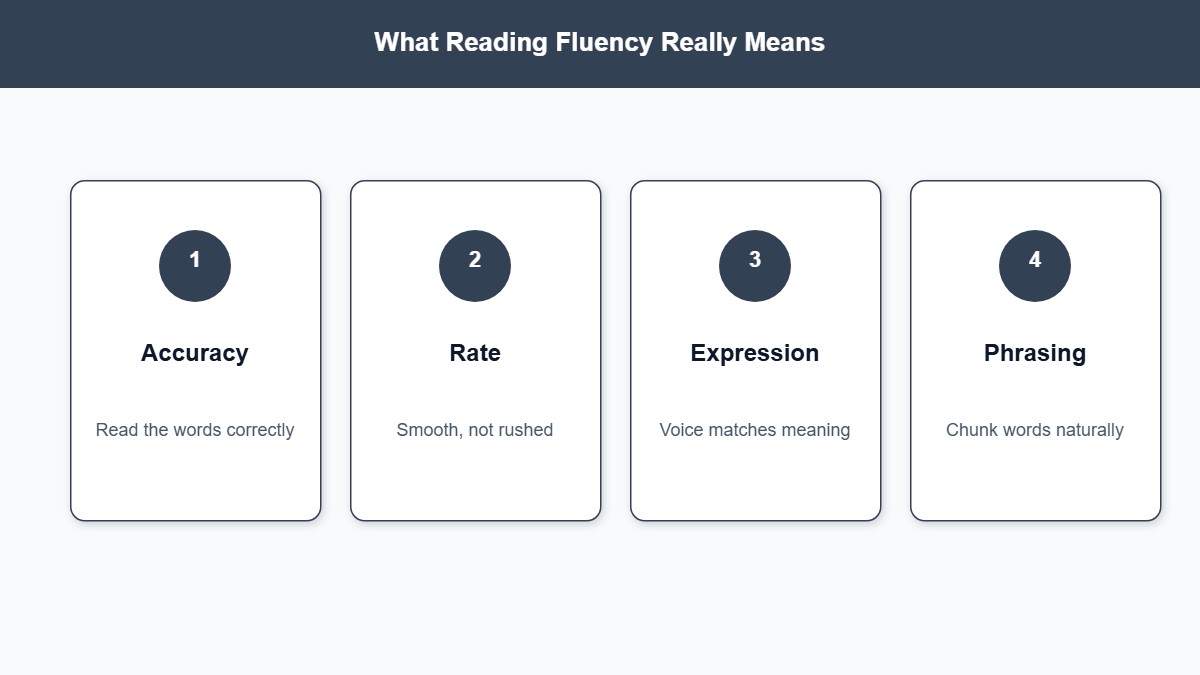 What Reading Fluency Really Means

1

Accuracy

Read the words correctly

2

Rate

Smooth, not rushed

3

Expression

Voice matches meaning

4

Phrasing

Chunk words naturally