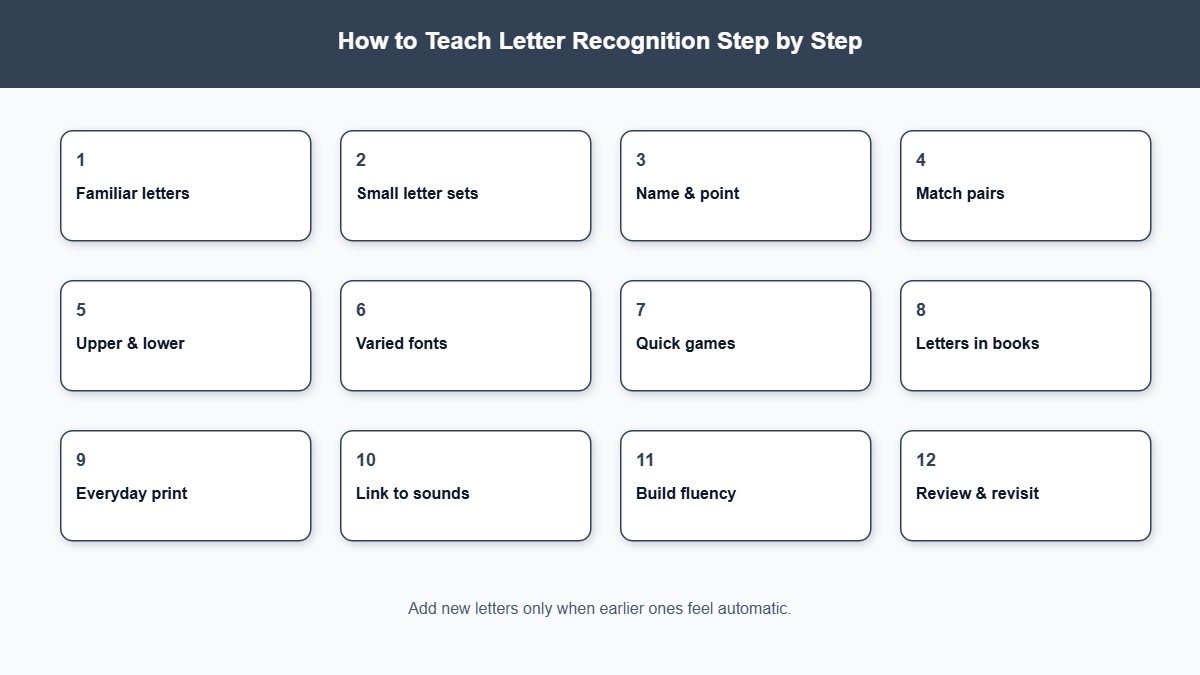 How to Teach Letter Recognition Step by Step

1
Familiar letters

2
Small letter sets

3
Name & point

4
Match pairs

5
Upper & lower

6
Varied fonts

7
Quick games

8
Letters in books

9
Everyday print

10
Link to sounds

11
Build fluency

12
Review & revisit

Add new letters only when earlier ones feel automatic.