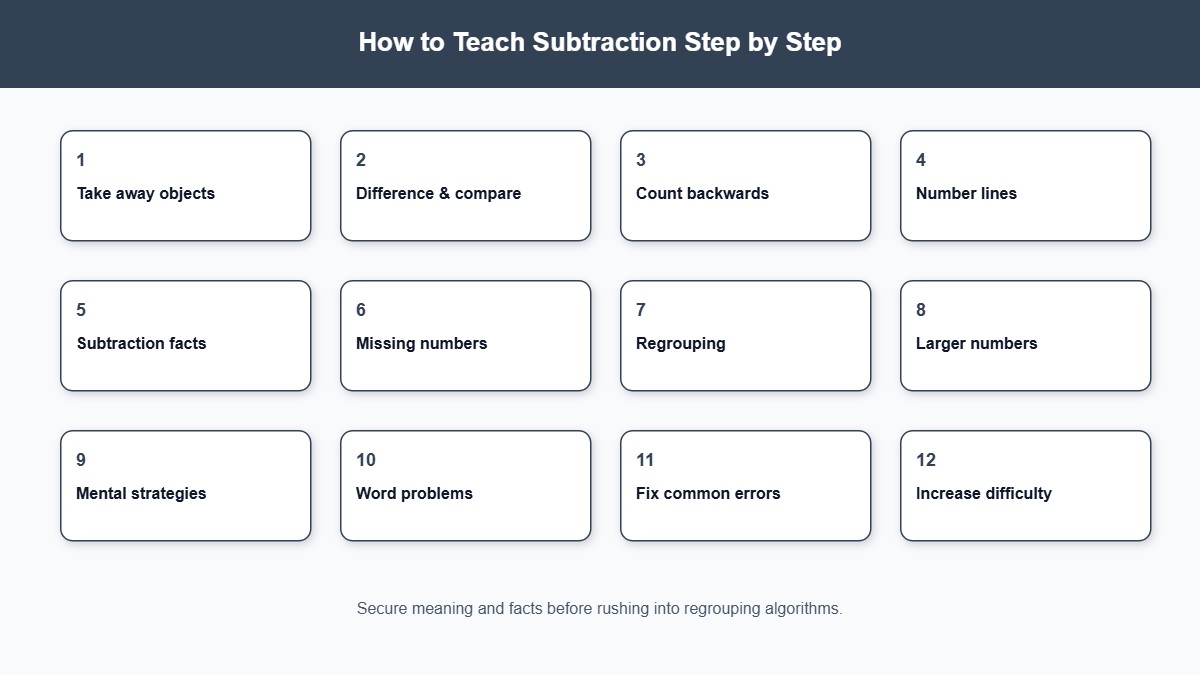 How to Teach Subtraction Step by Step

1
Take away objects

2
Difference & compare

3
Count backwards

4
Number lines

5
Subtraction facts

6
Missing numbers

7
Regrouping

8
Larger numbers

9
Mental strategies

10
Word problems

11
Fix common errors

12
Increase difficulty

Secure meaning and facts before rushing into regrouping algorithms.